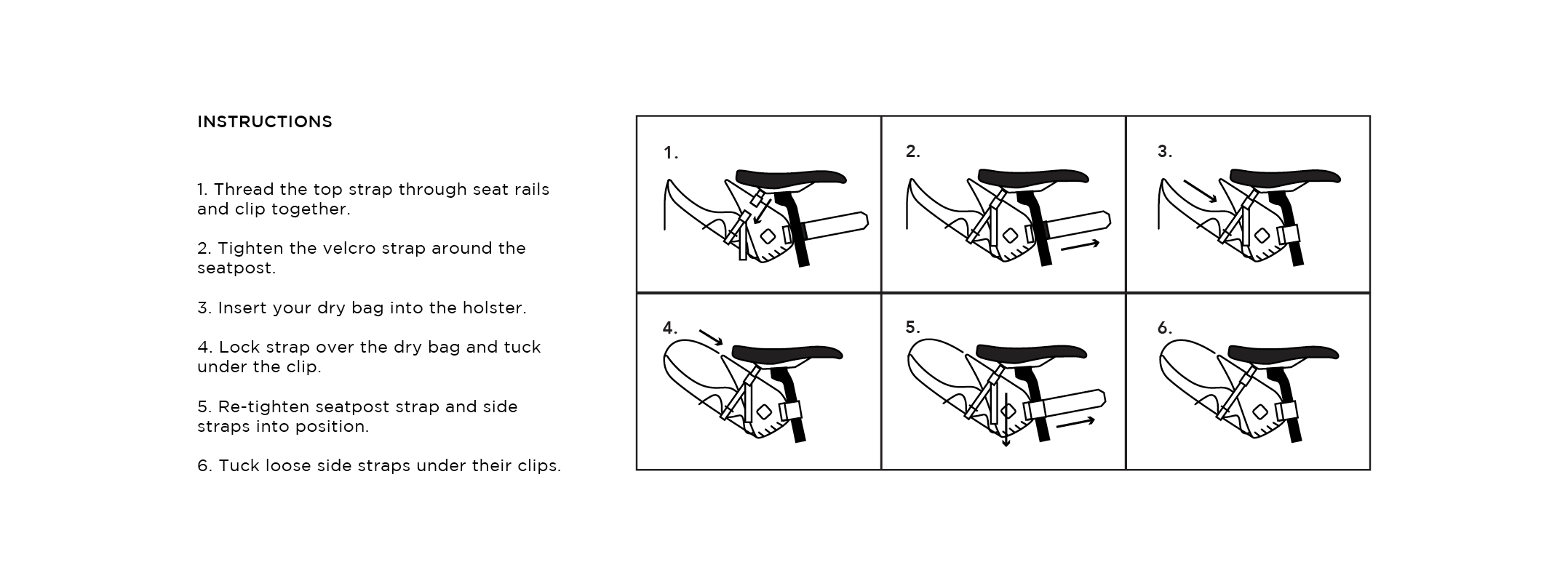 INSTRUCTIONS

1. Thread the top strap through seat rails and clip together.

2. Tighten the velcro strap around the seatpost.

3. Insert your dry bag into the holster.

4. Lock strap over the dry bag and tuck under the clip.

5. Re-tighten seatpost strap and side straps into position.

6. Tuck loose side straps under their clips.

1.

2.

3.

4.

5.

6.