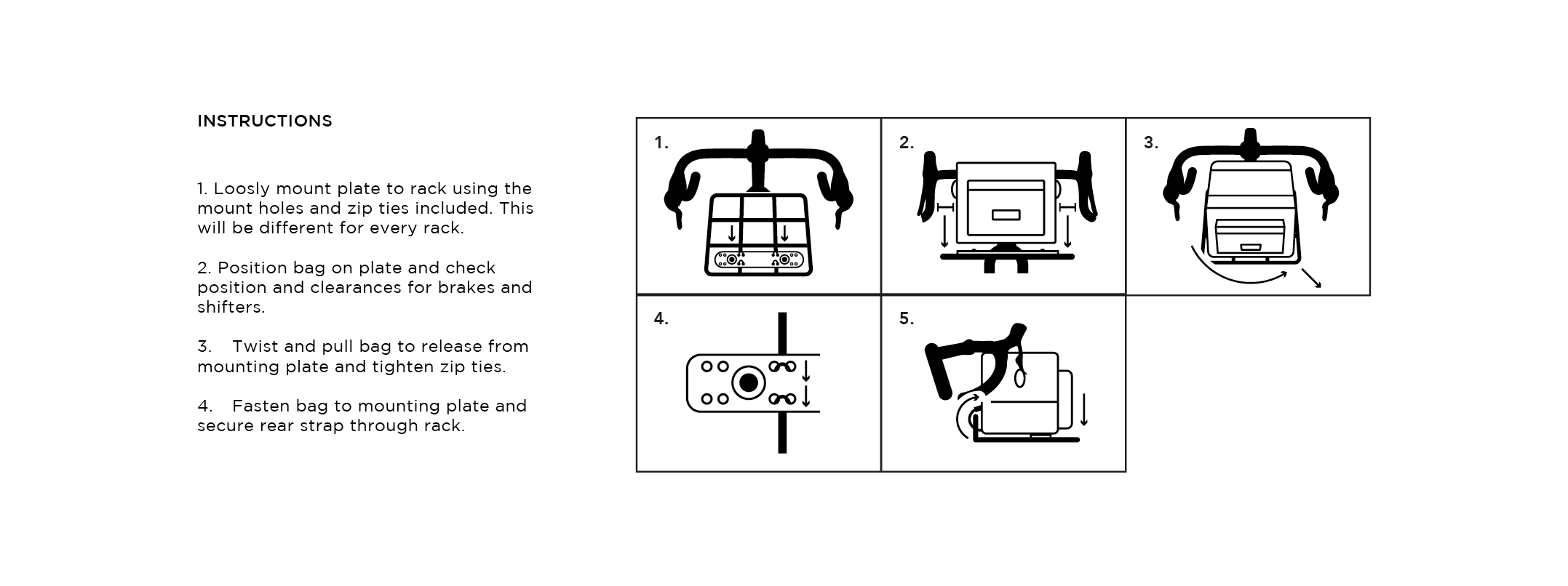 INSTRUCTIONS

1. Loosly mount plate to rack using the mount holes and zip ties included. This will be different for every rack.

2. Position bag on plate and check position and clearances for brakes and shifters.

3. Twist and pull bag to release from mounting plate and tighten zip ties.

4. Fasten bag to mounting plate and secure rear strap through rack.

1.

2.

3.

4.

5.