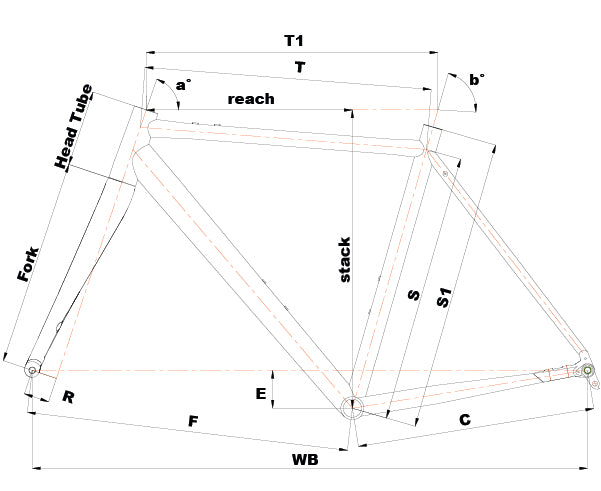 T1
T
a°
b°
reach
Head Tube
Fork
stack
S
S1
E
R
F
C
WB